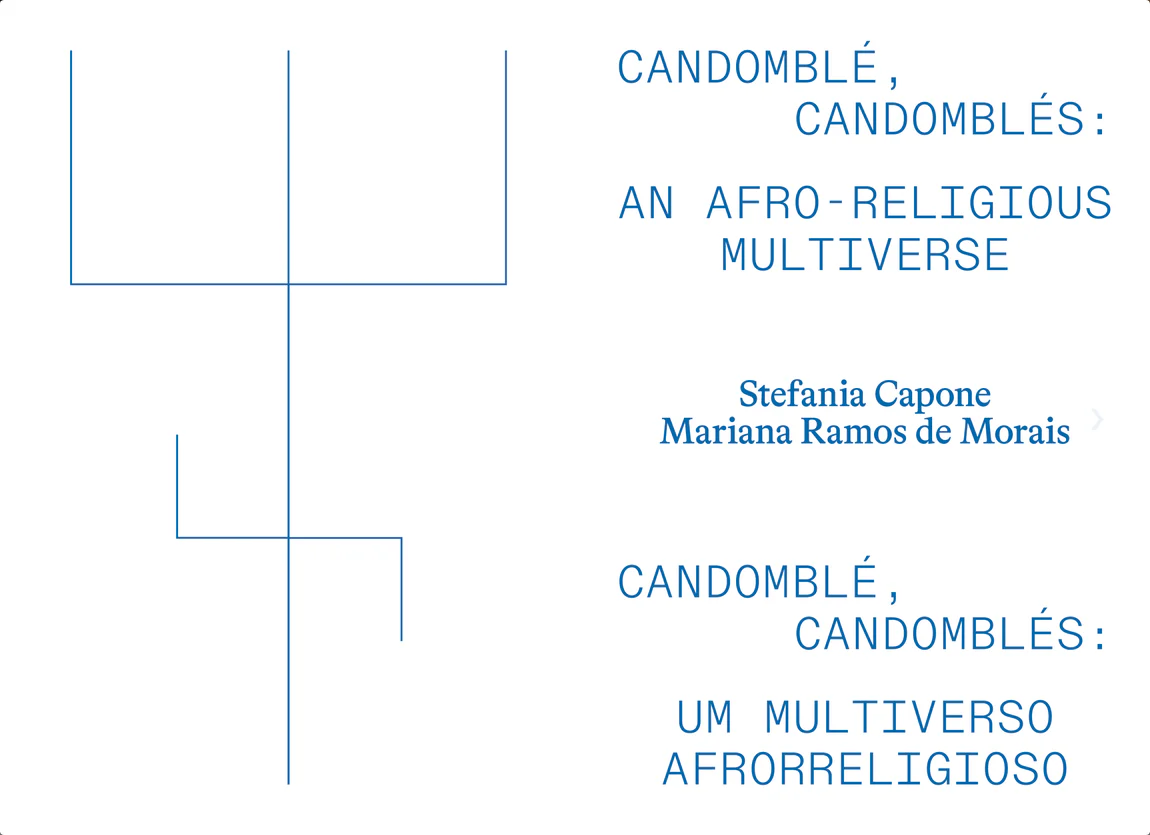 CANDOMBLÉ,
CANDOMBLÉS:

AN AFRO-RELIGIOUS
MULTIVERSE

Stefania Capone
Mariana Ramos de Morais

CANDOMBLÉ,
CANDOMBLÉS:

UM MULTIVERSO
AFRORRELIGIOSO